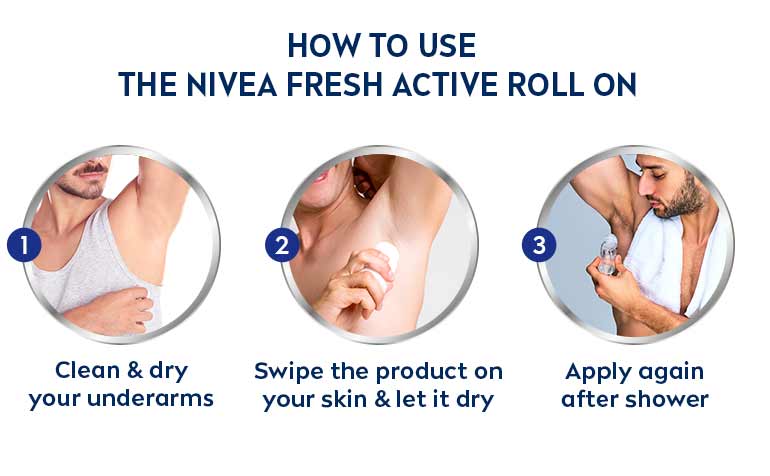 HOW TO USE
THE NIVEA FRESH ACTIVE ROLL ON

1

Clean & dry your underarms

2

Swipe the product on your skin & let it dry

3

Apply again after shower