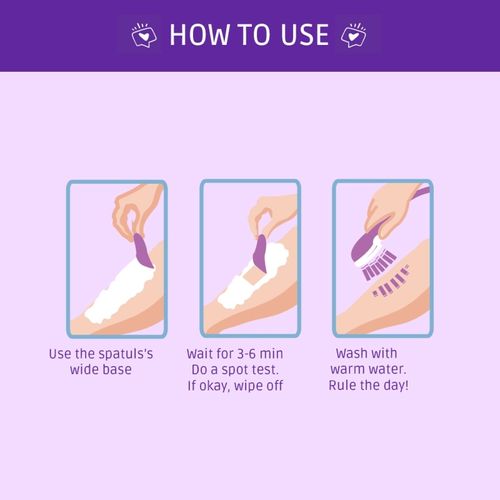 HOW TO USE

Use the spatuls's wide base

Wait for 3-6 min Do a spot test. If okay, wipe off

Wash with warm water. Rule the day!